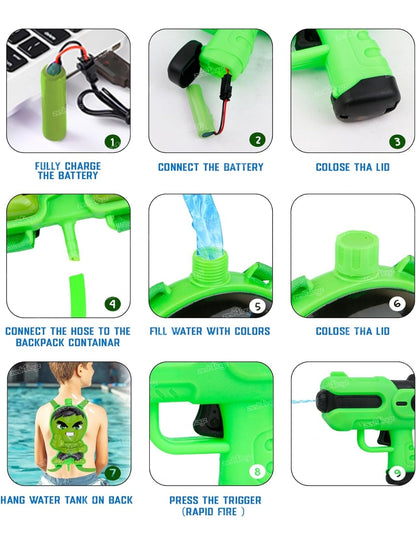 1
FULLY CHARGE THE BATTERY

2
CONNECT THE BATTERY

3
COLOSE THA LID

4
CONNECT THE HOSE TO THE BACKPACK CONTAINAR

5
FILL WATER WITH COLORS

6
COLOSE THA LID

7
HANG WATER TANK ON BACK

8
PRESS THE TRIGGER (RAPID FIRE )

9